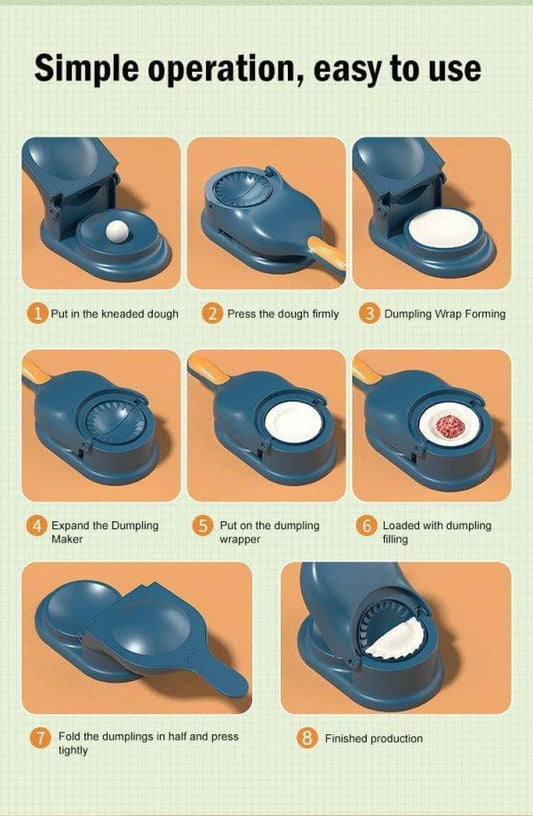 Simple operation, easy to use

1 Put in the kneaded dough

2 Press the dough firmly

3 Dumpling Wrap Forming

4 Expand the Dumpling Maker

5 Put on the dumpling wrapper

6 Loaded with dumpling filling

7 Fold the dumplings in half and press tightly

8 Finished production