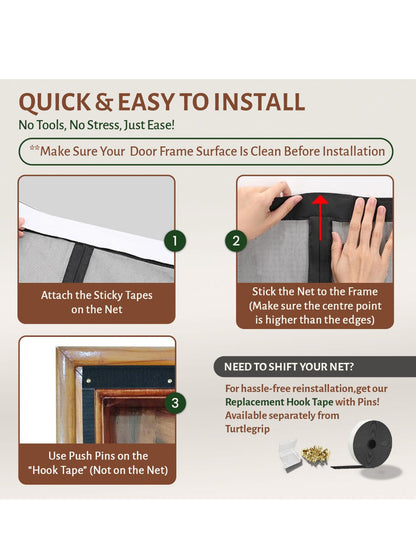 QUICK & EASY TO INSTALL

No Tools, No Stress, Just Ease!

**Make Sure Your Door Frame Surface Is Clean Before Installation

1

Attach the Sticky Tapes on the Net

2

Stick the Net to the Frame (Make sure the centre point is higher than the edges)

3

Use Push Pins on the "Hook Tape" (Not on the Net)

NEED TO SHIFT YOUR NET?

For hassle-free reinstallation,get our Replacement Hook Tape with Pins! Available separately from Turtlegrip