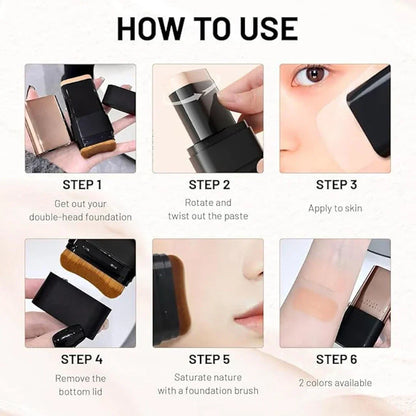 HOW TO USE

STEP 1
Get out your double-head foundation

STEP 2
Rotate and twist out the paste

STEP 3
Apply to skin

STEP 4
Remove the bottom lid

STEP 5
Saturate nature with a foundation brush

STEP 6
2 colors available