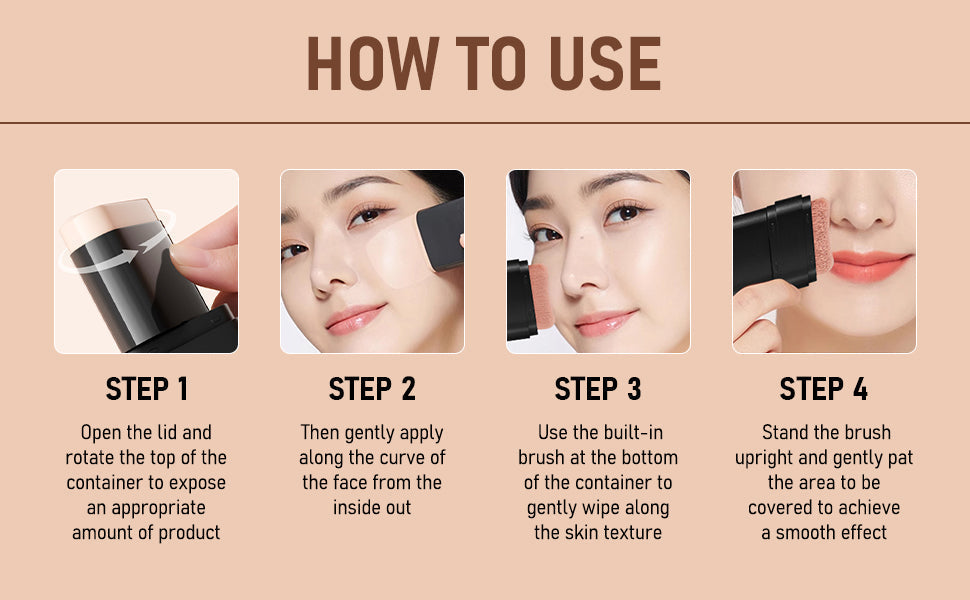 HOW TO USE

STEP 1

Open the lid and rotate the top of the container to expose an appropriate amount of product

STEP 2

Then gently apply along the curve of the face from the inside out

STEP 3

Use the built-in brush at the bottom of the container to gently wipe along the skin texture

STEP 4

Stand the brush upright and gently pat the area to be covered to achieve a smooth effect