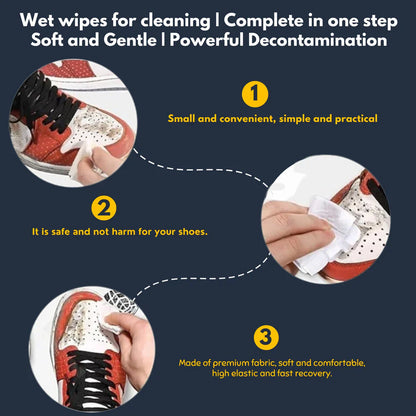 Wet wipes for cleaning | Complete in one step
Soft and Gentle | Powerful Decontamination

1

Small and convenient, simple and practical

2

It is safe and not harm for your shoes.

3

Made of premium fabric, soft and comfortable, high elastic and fast recovery.